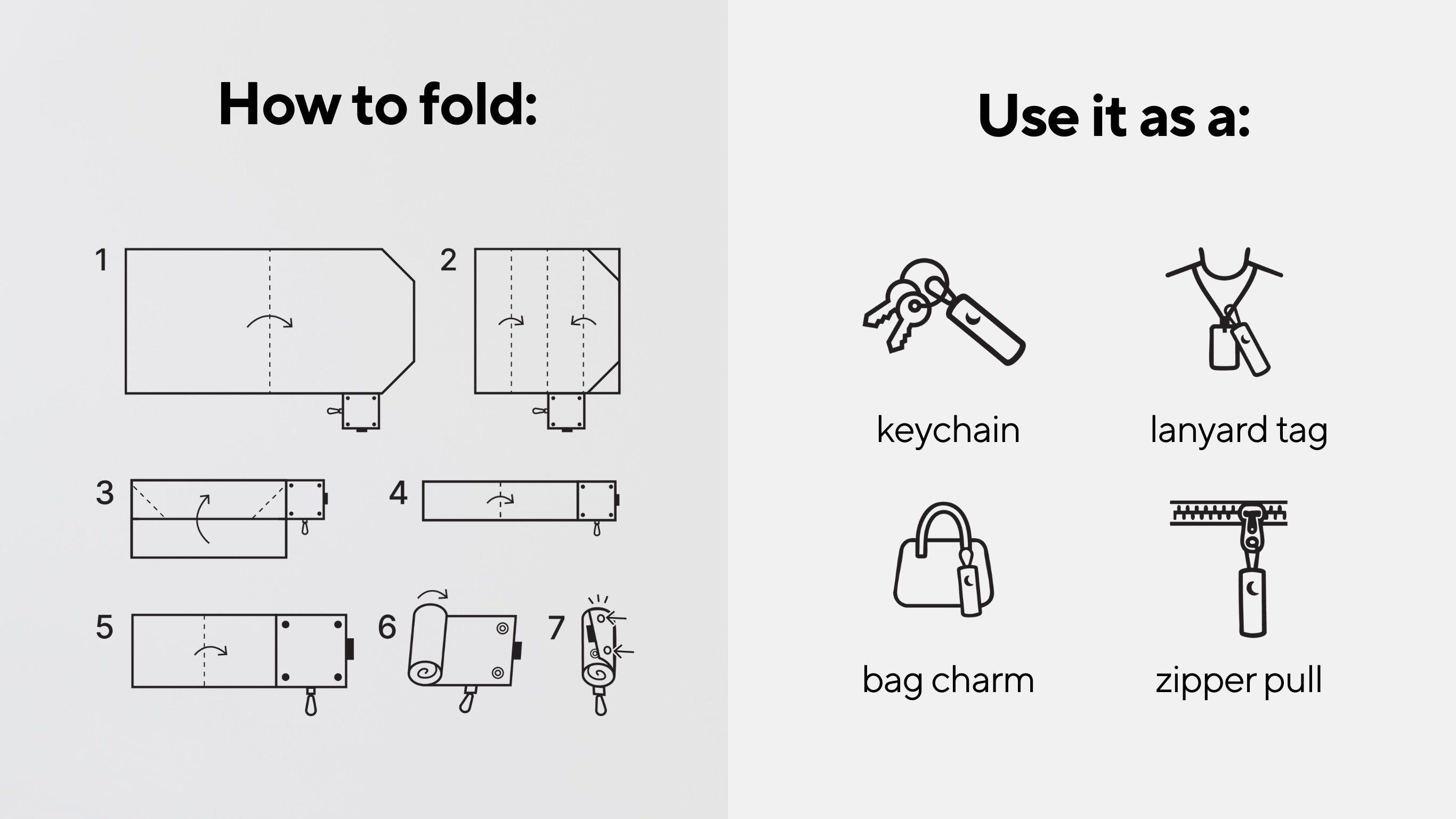 How to fold:

1

2

3

4

5

6

7

Use it as a:

keychain

lanyard tag

bag charm

zipper pull