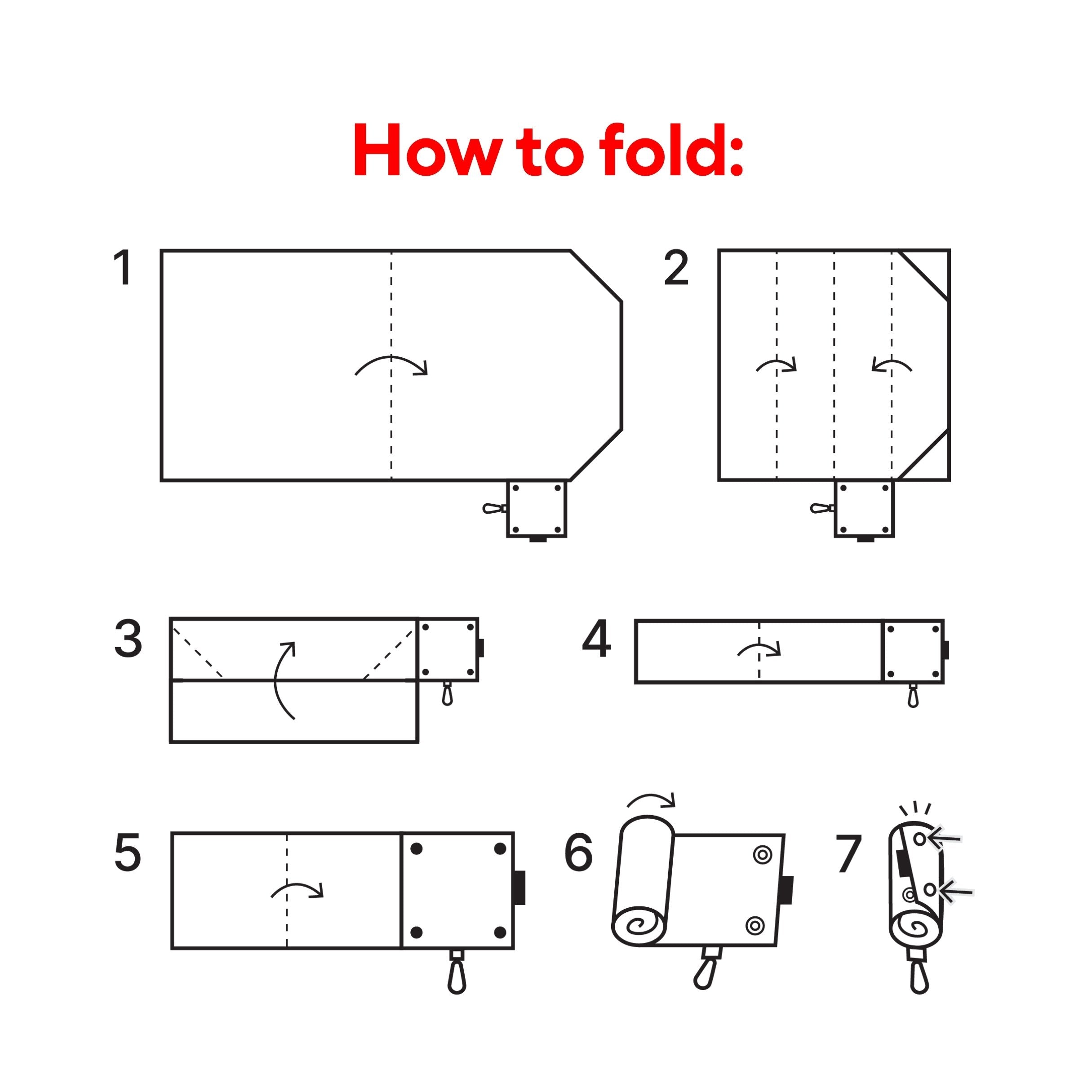 How to fold:

1

2

3

4

5

6

7